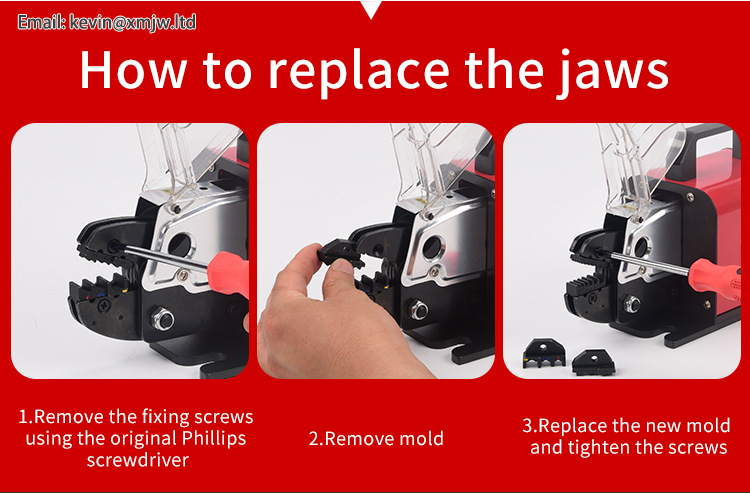 Email: kevin@xmjw.ltd

How to replace the jaws

1.Remove the fixing screws using the original Phillips screwdriver

2.Remove mold

3.Replace the new mold and tighten the screws